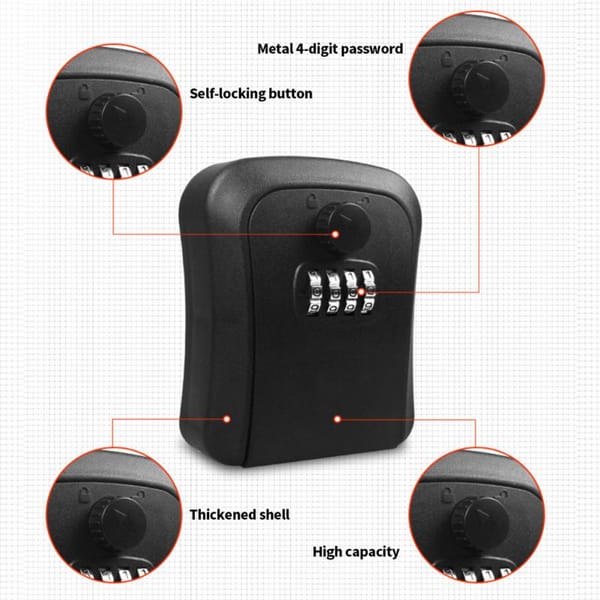 Metal 4-digit password

Self-locking button

Thickened shell

High capacity